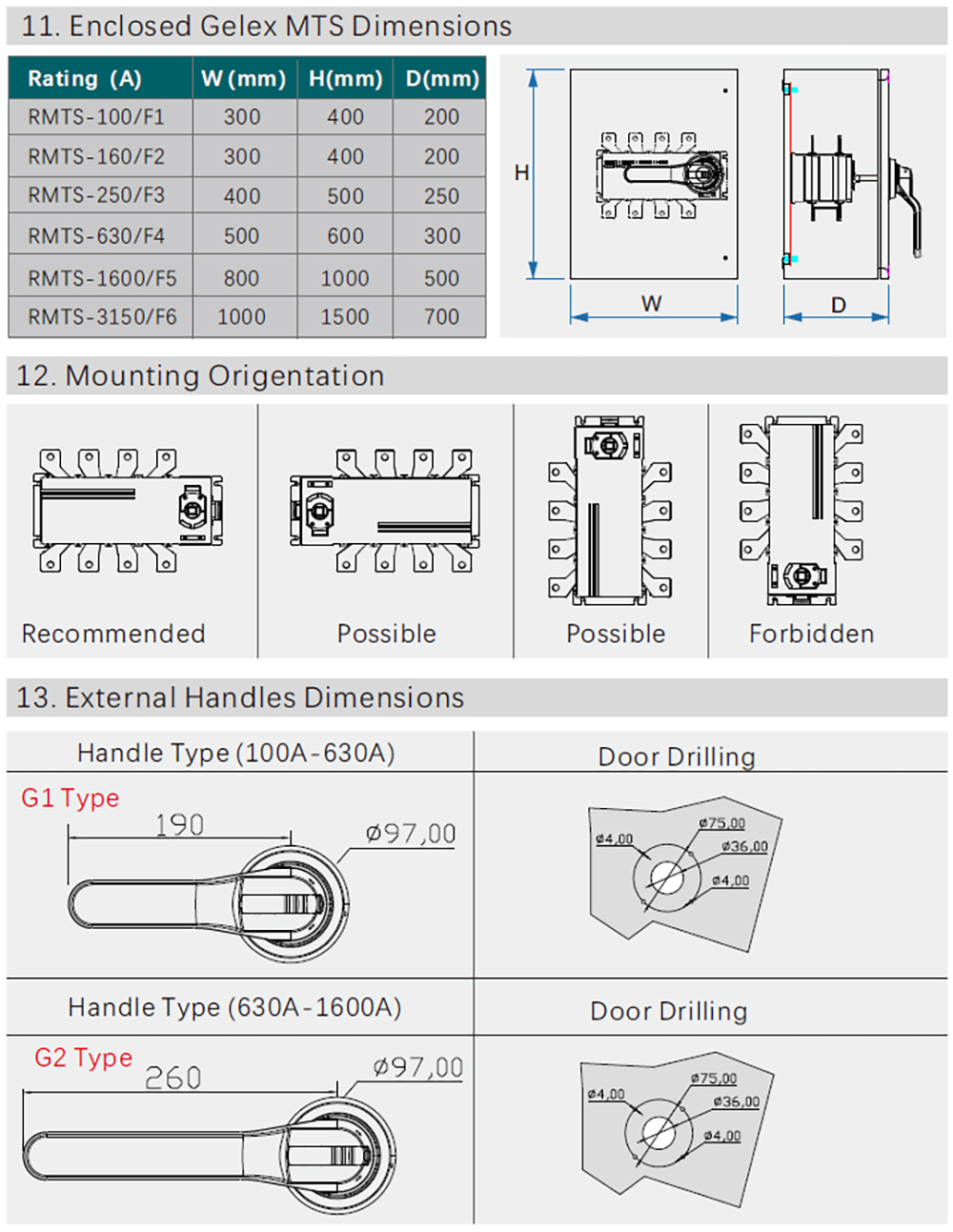 11. Enclosed Gelex MTS Dimensions

| Rating (A) | W (mm) | H(mm) | D(mm) |
|---|---|---|---|
| RMTS-100/F1 | 300 | 400 | 200 |
| RMTS-160/F2 | 300 | 400 | 200 |
| RMTS-250/F3 | 400 | 500 | 250 |
| RMTS-630/F4 | 500 | 600 | 300 |
| RMTS-1600/F5 | 800 | 1000 | 500 |
| RMTS-3150/F6 | 1000 | 1500 | 700 |

H

W

D

12. Mounting Origentation

Recommended

Possible

Possible

Forbidden

13. External Handles Dimensions

Handle Type (100A-630A)

Door Drilling

G1 Type

190

ø97,00

ø4,00

ø75,00

ø36,00

ø4,00

Handle Type (630A-1600A)

Door Drilling

G2 Type

260

ø97,00

ø4,00

ø75,00

ø36,00

ø4,00